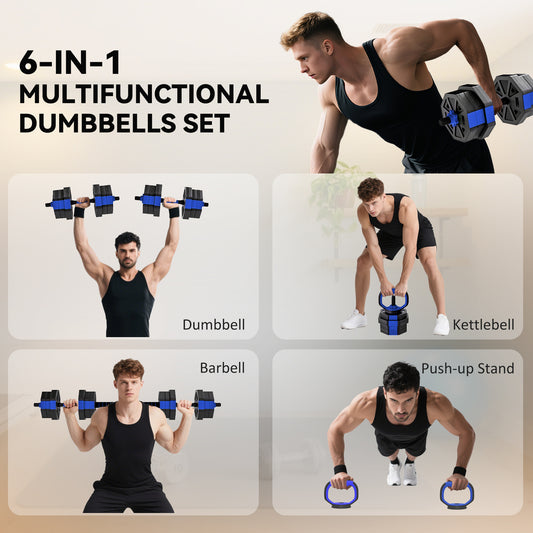 6-IN-1
MULTIFUNCTIONAL
DUMBBELLS SET

Dumbbell

Kettlebell

Barbell

Push-up Stand