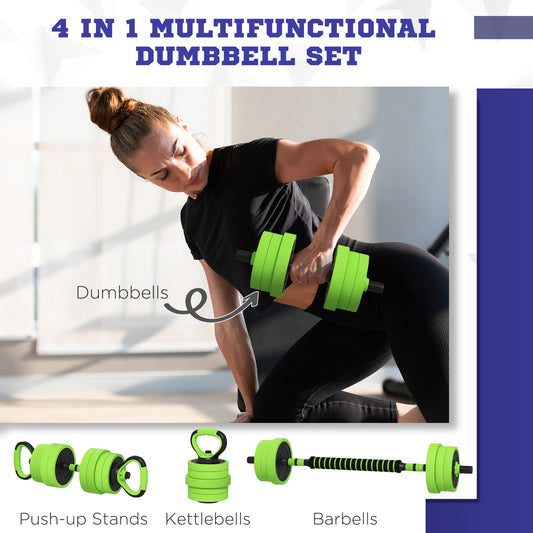 4 IN 1 MULTIFUNCTIONAL DUMBBELL SET

Dumbbells

Push-up Stands Kettlebells Barbells